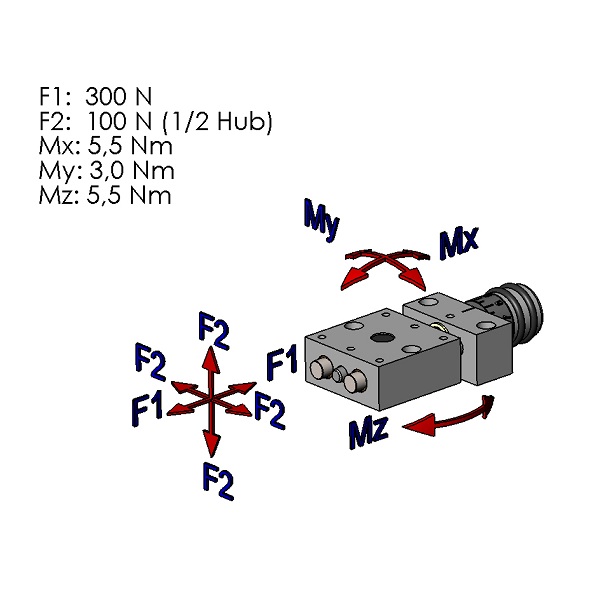 F1: 300 N
F2: 100 N (1/2 Hub)
Mx: 5,5 Nm
My: 3,0 Nm
Mz: 5,5 Nm

My
Mx
F2
F2
F1
F1
F2
F2
Mz